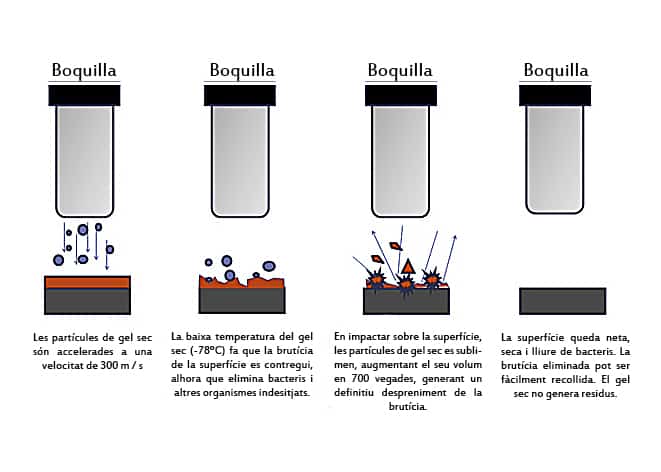 Boquilla

Les partícules de gel sec són accelerades a una velocitat de 300 m / s

Boquilla

La baixa temperatura del gel sec (-78°C) fa que la brutícia de la superfície es contregui, alhora que elimina bacteris i altres organismes indesitjats.

Boquilla

En impactar sobre la superfície, les partícules de gel sec es sublimen, augmentant el seu volum en 700 vegades, generant un definitiu despreniment de la brutícia.

Boquilla

La superfície queda neta, seca i lliure de bacteris. La brutícia eliminada pot ser fàcilment recollida. El gel sec no genera residus.